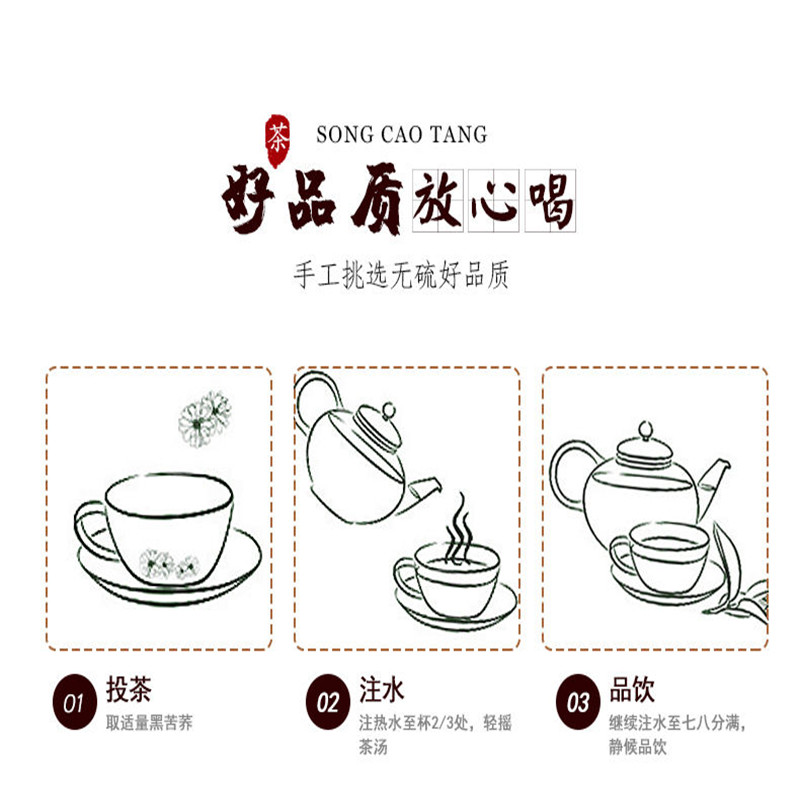 茶 SONG CAO TANG

好品质放心喝

手工挑选无硫好品质

01 投茶
取适量黑苦荞

02 注水
注热水至杯2/3处，轻摇茶汤

03 品饮
继续注水至七八分满，静候品饮